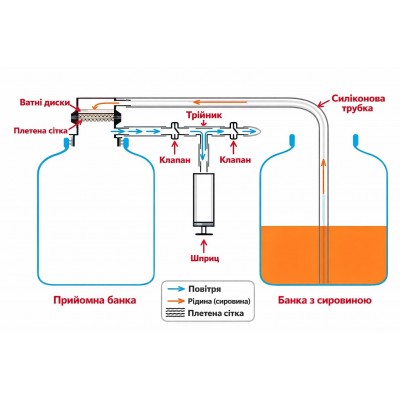 Ватні диски
Плетена сітка
Трійник
Силіконова трубка
Клапан
Клапан
Шприц
Прийомна банка
Повітря
Рідина (сировина)
Плетена сітка
Банка з сировиною